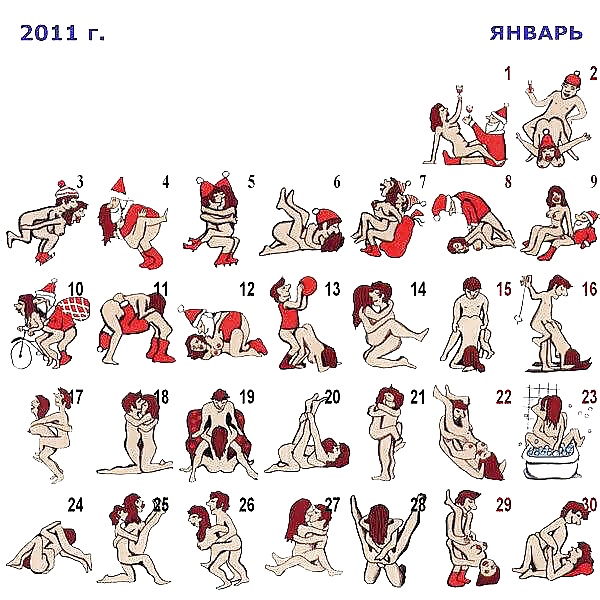 2011 г.

ЯНВАРЬ

1 2

3 4 5 6 7 8 9

10 11 12 13 14 15 16

17 18 19 20 21 22 23

24 25 26 27 28 29 30