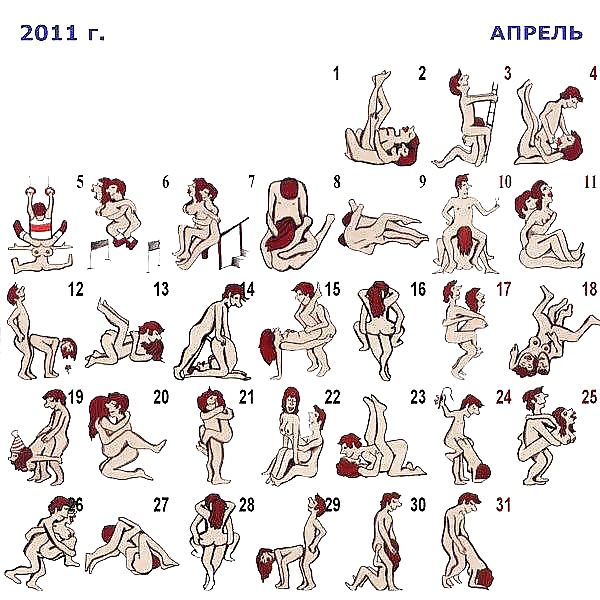 2011 г.

АПРЕЛЬ

1 2 3 4

5 6 7 8 9 10 11

12 13 14 15 16 17 18

19 20 21 22 23 24 25

26 27 28 29 30 31