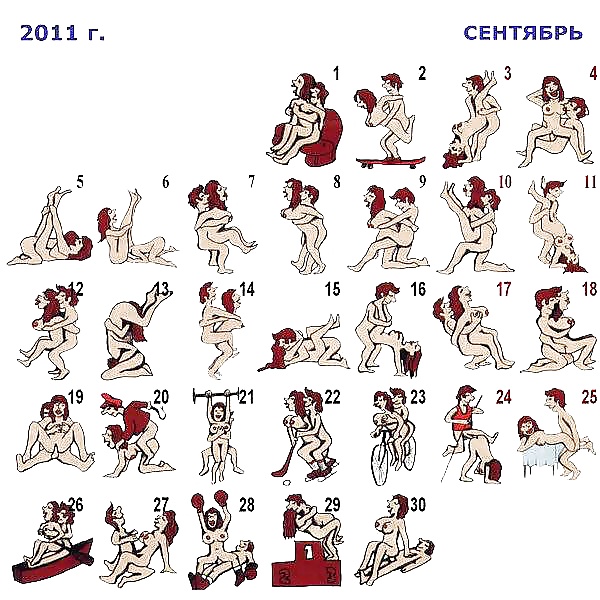 2011 г.

СЕНТЯБРЬ

1 2 3 4

5 6 7 8 9 10 11

12 13 14 15 16 17 18

19 20 21 22 23 24 25

26 27 28 29 30

1

2

3