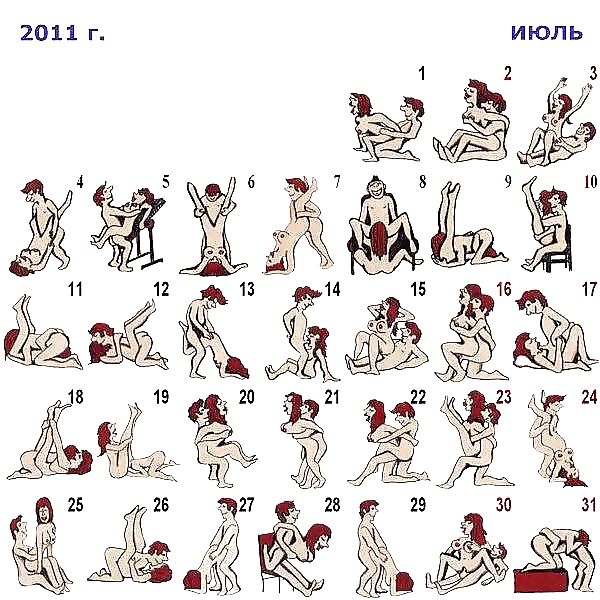 2011 г.

ИЮЛЬ

1 2 3

4 5 6 7 8 9 10

11 12 13 14 15 16 17

18 19 20 21 22 23 24

25 26 27 28 29 30 31