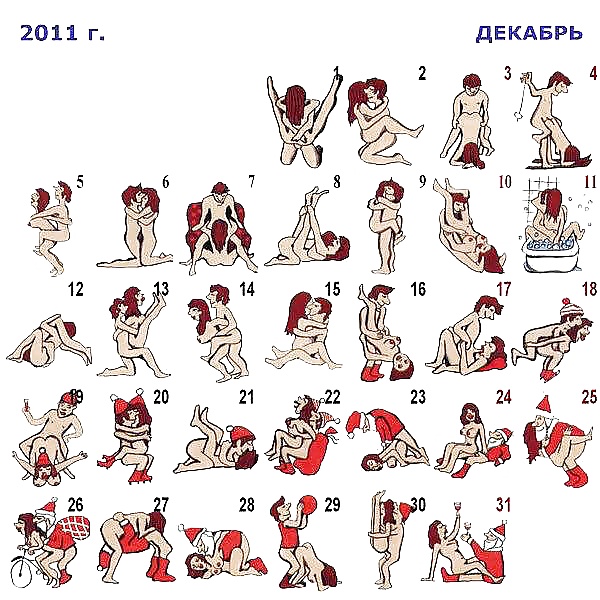 2011 г.

ДЕКАБРЬ

1 2 3 4

5 6 7 8 9 10 11

12 13 14 15 16 17 18

19 20 21 22 23 24 25

26 27 28 29 30 31