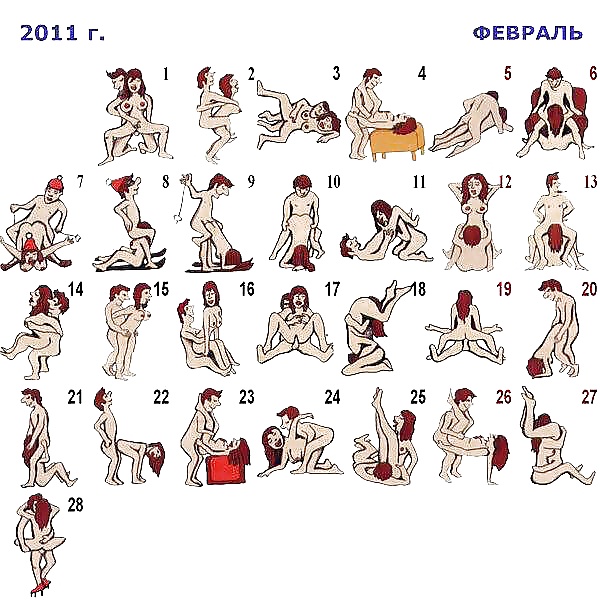 2011 г.

ФЕВРАЛЬ

1 2 3 4 5 6

7 8 9 10 11 12 13

14 15 16 17 18 19 20

21 22 23 24 25 26 27

28