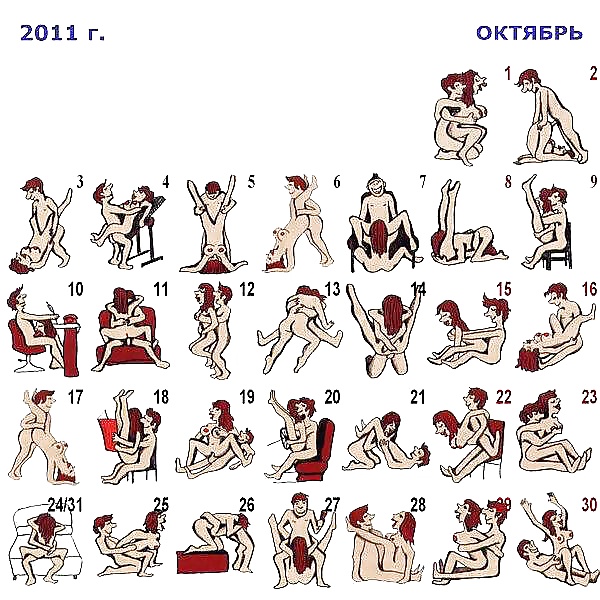 2011 г.

ОКТЯБРЬ

1 2

3 4 5 6 7 8 9

10 11 12 13 14 15 16

17 18 19 20 21 22 23

24/31 25 26 27 28 29 30