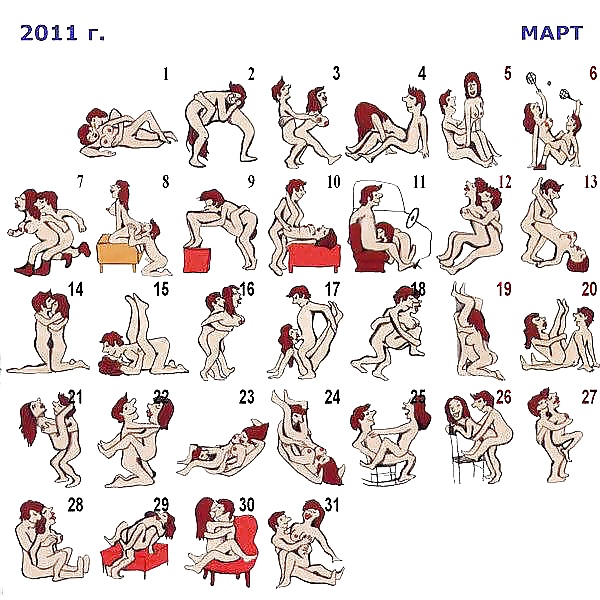 2011 г.

МАРТ

1 2 3 4 5 6

7 8 9 10 11 12 13

14 15 16 17 18 19 20

21 22 23 24 25 26 27

28 29 30 31