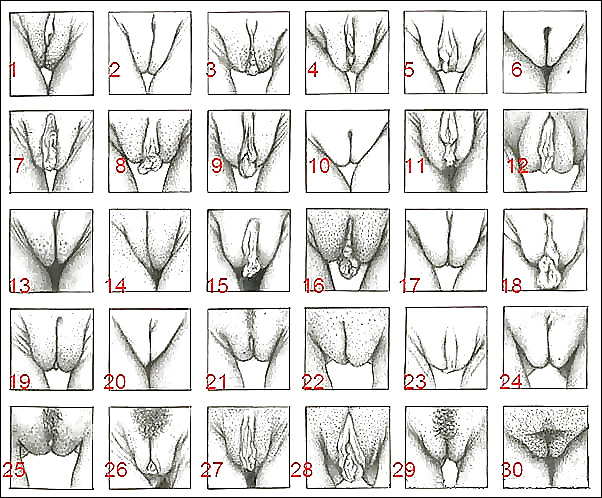 1 2 3 4 5 6

7 8 9 10 11 12

13 14 15 16 17 18

19 20 21 22 23 24

25 26 27 28 29 30