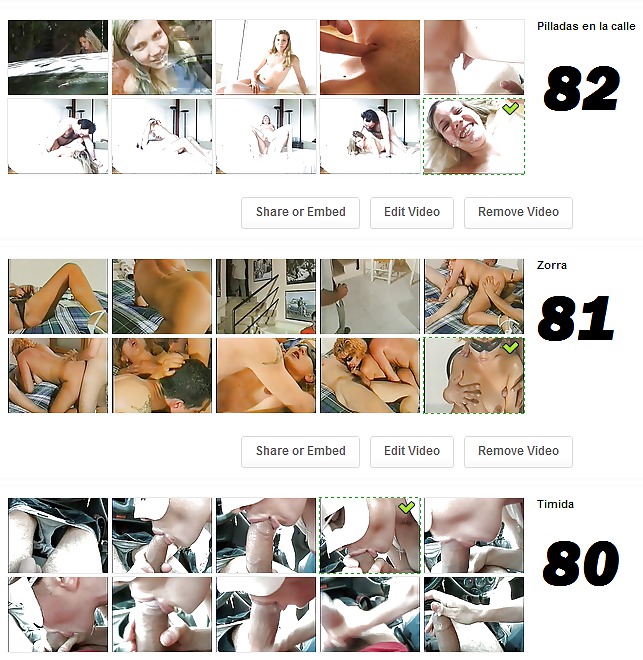 Pilladas en la calle

82

Share or Embed Edit Video Remove Video

Zorra

81

Share or Embed Edit Video Remove Video

Timida

80