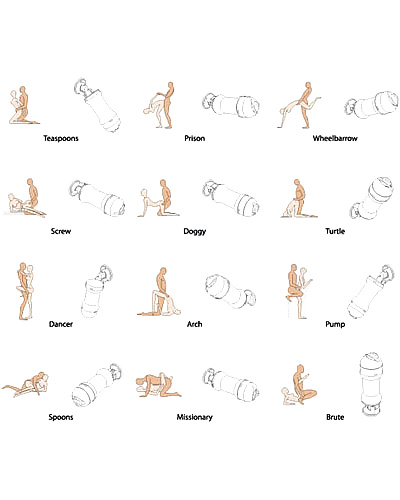 Teaspoons

Prison

Wheelbarrow

Screw

Doggy

Turtle

Dancer

Arch

Pump

Spoons

Missionary

Brute