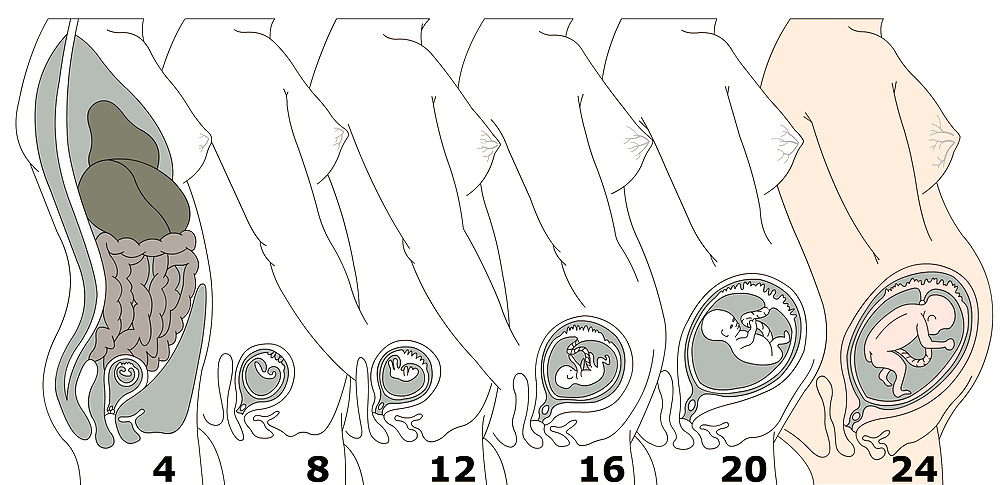 4 8 12 16 20 24