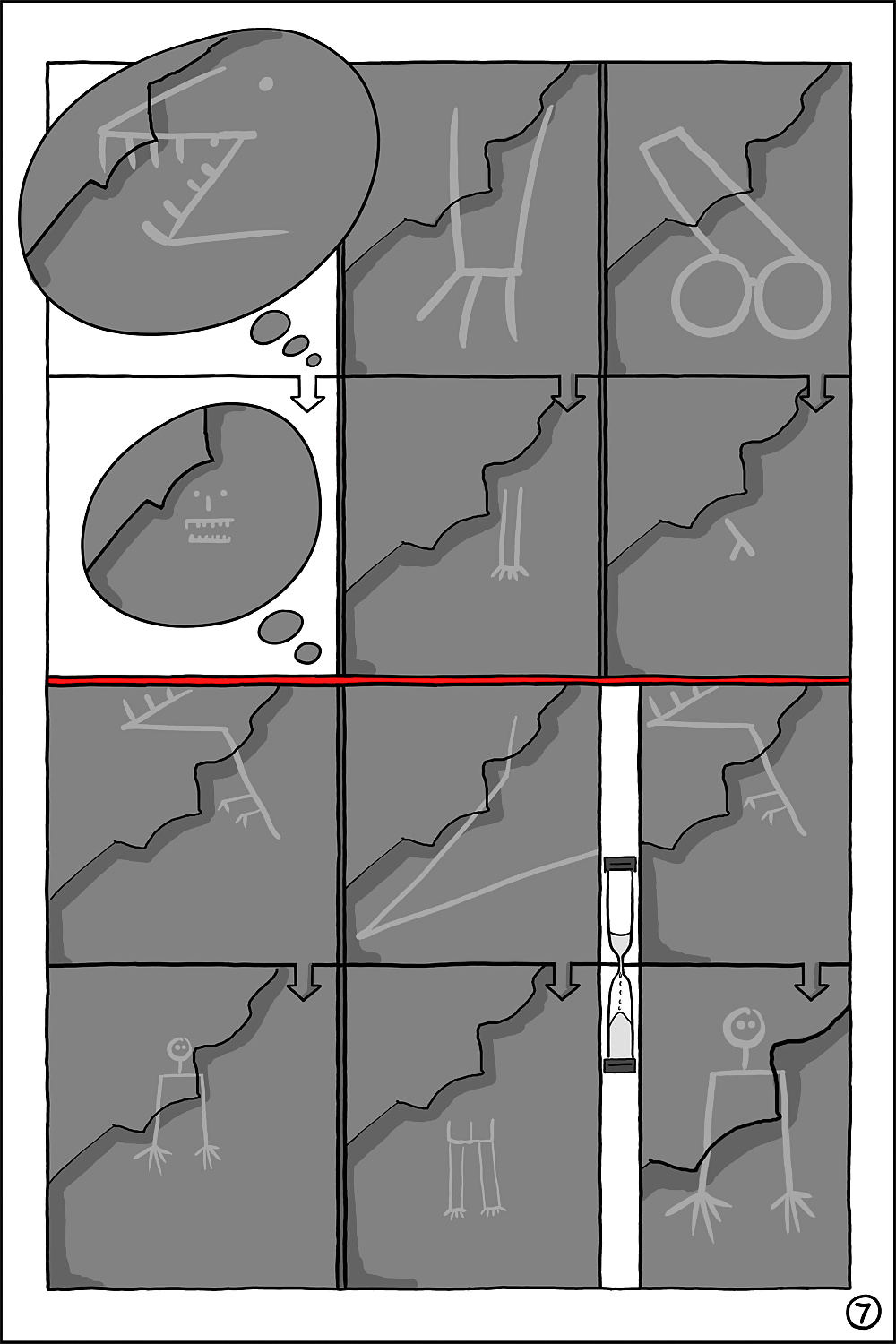 7