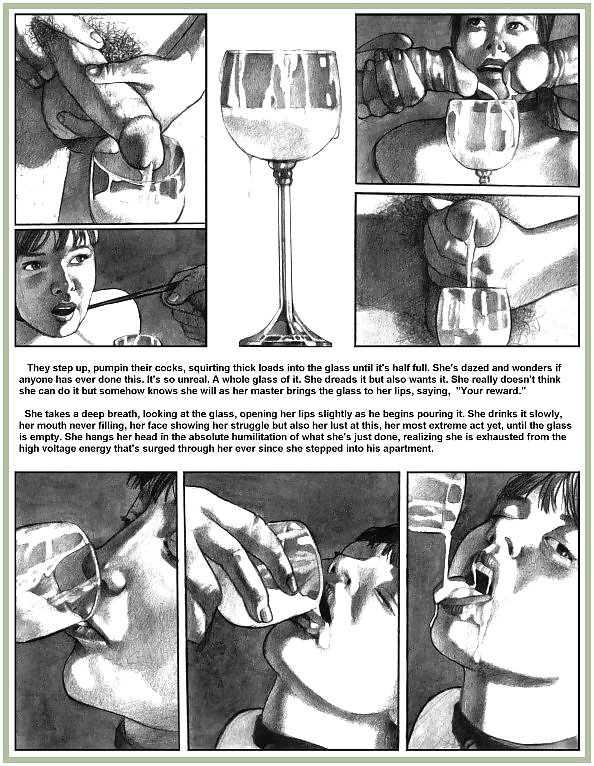 They step up, pumpin their cocks, squirting thick loads into the glass until it's half full. She's dazed and wonders if anyone has ever done this. It's so unreal. A whole glass of it. She dreads it but also wants it. She really doesn't think she can do it but somehow knows she will as her master brings the glass to her lips, saying, "Your reward."

She takes a deep breath, looking at the glass, opening her lips slightly as he begins pouring it. She drinks it slowly, her mouth never filling, her face showing her struggle but also her lust at this, her most extreme act yet, until the glass is empty. She hangs her head in the absolute humilitation of what she's just done, realizing she is exhausted from the high voltage energy that's surged through her ever since she stepped into his apartment.