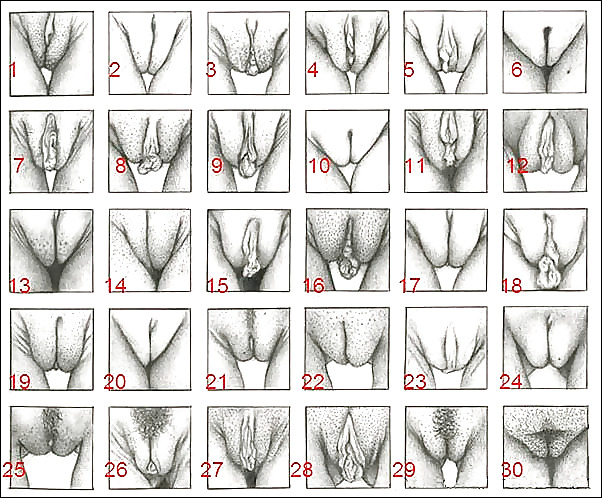 1 2 3 4 5 6

7 8 9 10 11 12

13 14 15 16 17 18

19 20 21 22 23 24

25 26 27 28 29 30